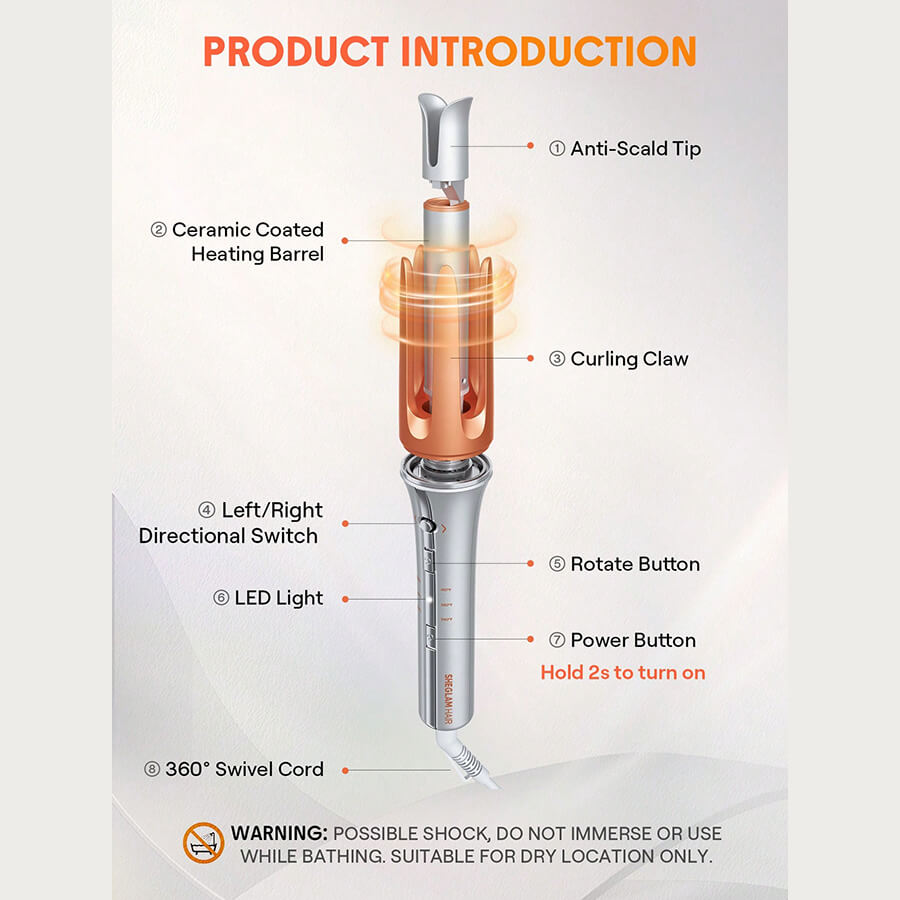 PRODUCT INTRODUCTION

① Anti-Scald Tip

② Ceramic Coated Heating Barrel

③ Curling Claw

④ Left/Right Directional Switch

⑤ Rotate Button

⑥ LED Light

⑦ Power Button
Hold 2s to turn on

SHEGLAM HAIR

⑧ 360° Swivel Cord

WARNING: POSSIBLE SHOCK, DO NOT IMMERSE OR USE WHILE BATHING. SUITABLE FOR DRY LOCATION ONLY.